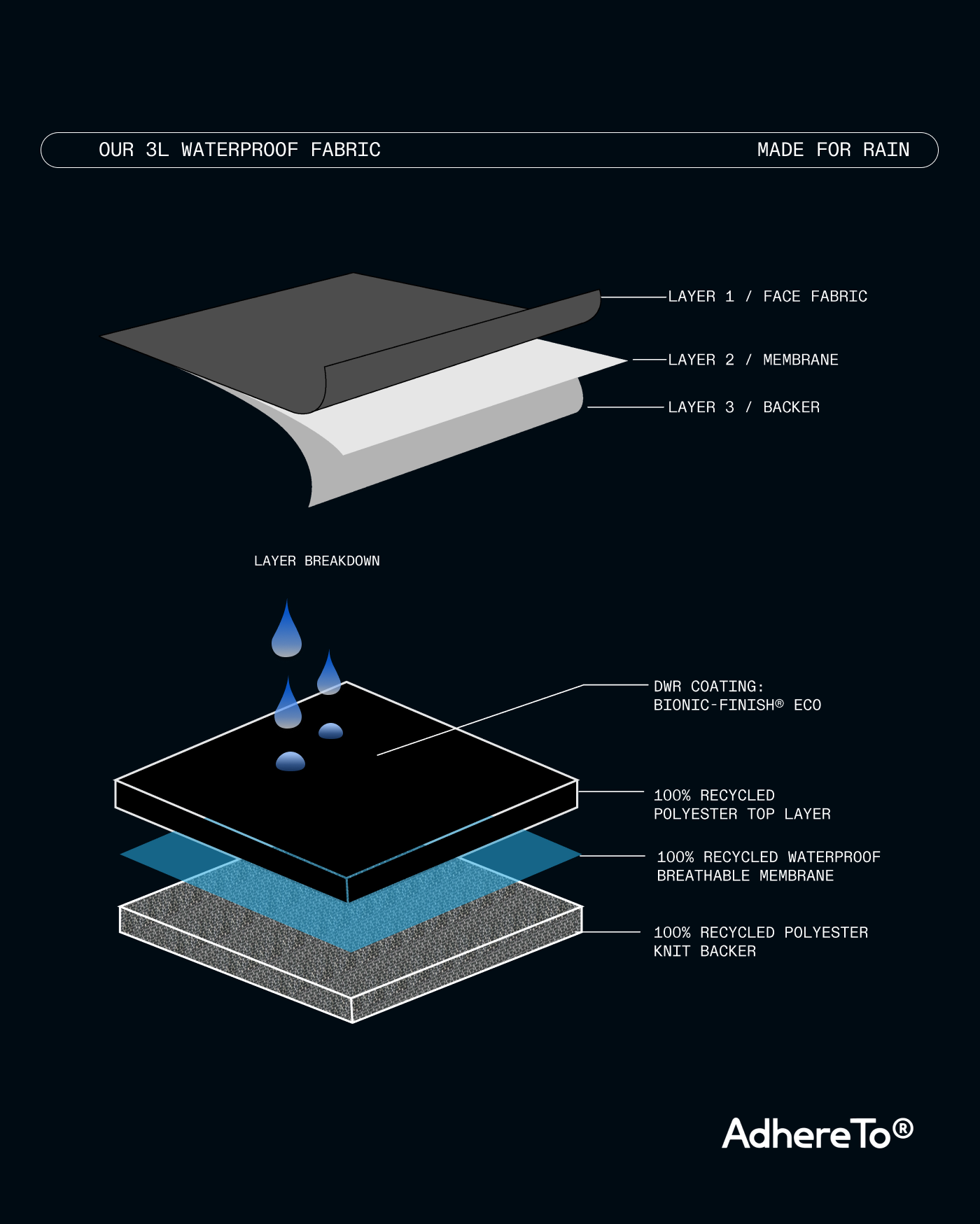 OUR 3L WATERPROOF FABRIC

MADE FOR RAIN

LAYER 1 / FACE FABRIC

LAYER 2 / MEMBRANE

LAYER 3 / BACKER

LAYER BREAKDOWN

DWR COATING:
BIONIC-FINISH® ECO

100% RECYCLED
POLYESTER TOP LAYER

100% RECYCLED WATERPROOF
BREATHABLE MEMBRANE

100% RECYCLED POLYESTER
KNIT BACKER

AdhereTo®